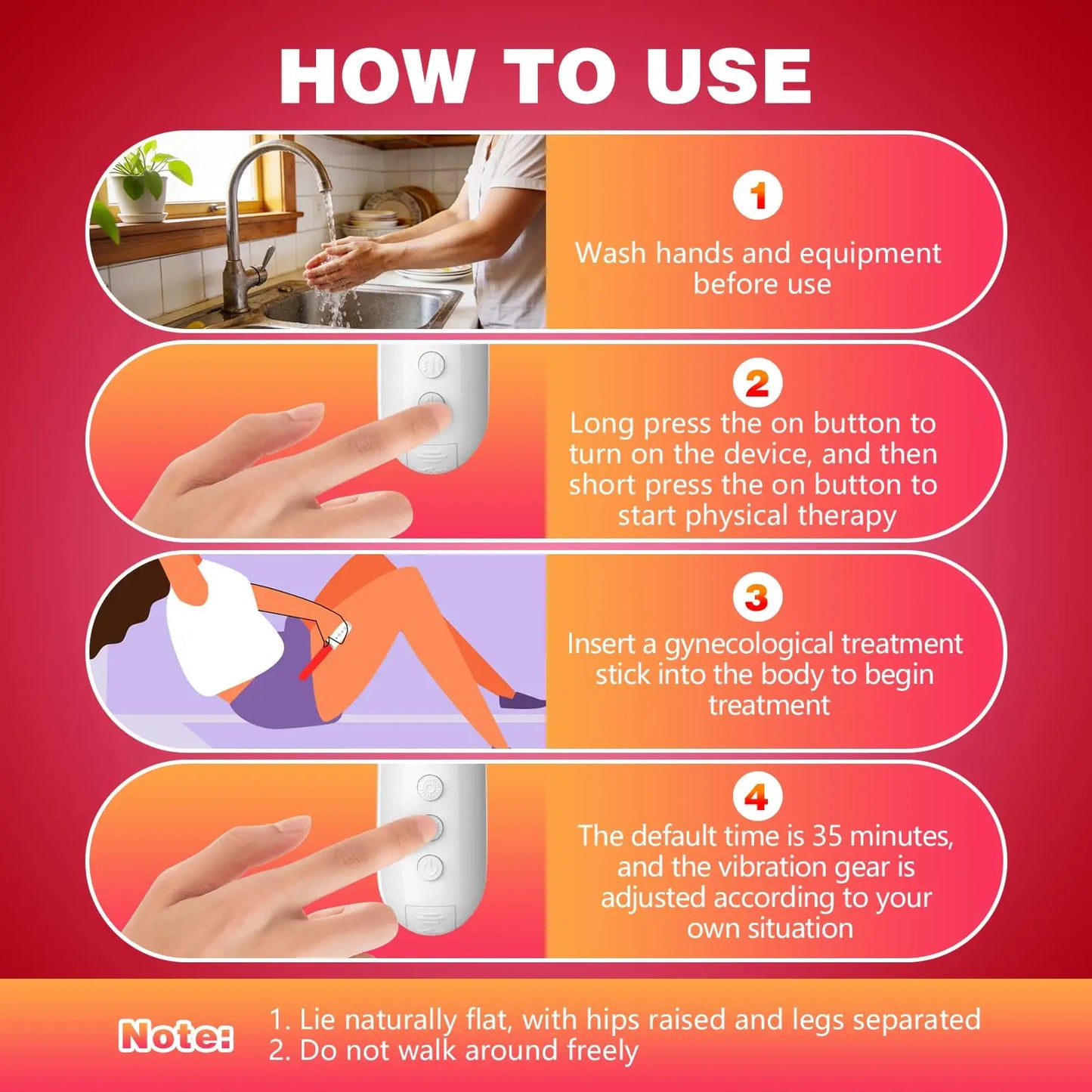 HOW TO USE

1
Wash hands and equipment before use

2
Long press the on button to turn on the device, and then short press the on button to start physical therapy

3
Insert a gynecological treatment stick into the body to begin treatment

4
The default time is 35 minutes, and the vibration gear is adjusted according to your own situation

Note:
1. Lie naturally flat, with hips raised and legs separated
2. Do not walk around freely